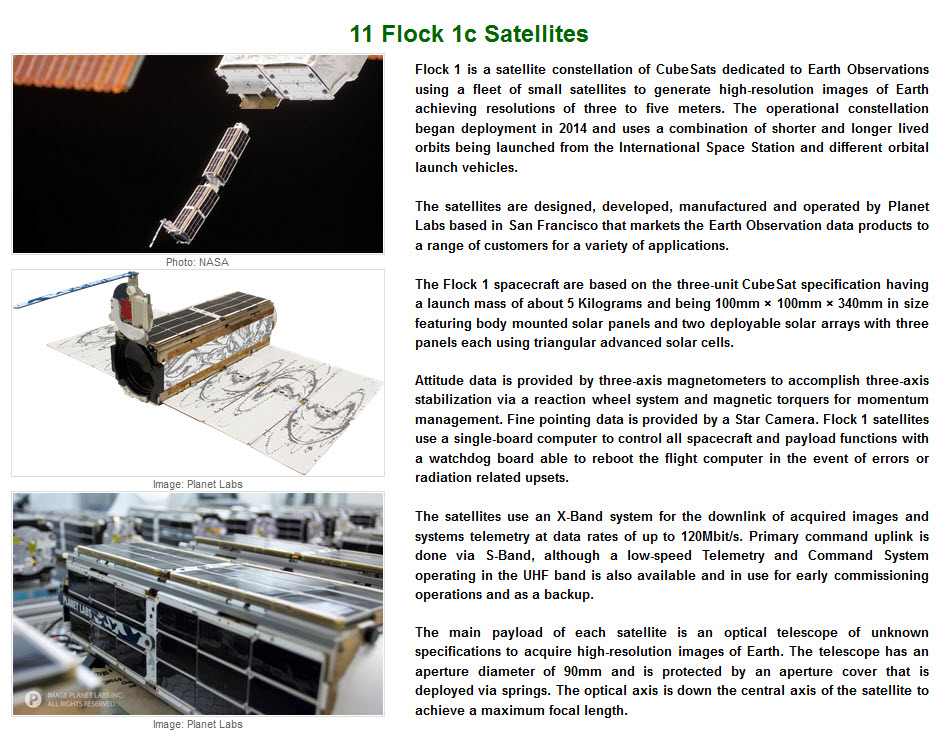 11 Flock 1c Satellites

Photo: NASA

Image: Planet Labs

PLANET LABS

IMAGE PLANET LABS INC. ALL RIGHTS RESERVED

Image: Planet Labs

Flock 1 is a satellite constellation of CubeSats dedicated to Earth Observations using a fleet of small satellites to generate high-resolution images of Earth achieving resolutions of three to five meters. The operational constellation began deployment in 2014 and uses a combination of shorter and longer lived orbits being launched from the International Space Station and different orbital launch vehicles.

The satellites are designed, developed, manufactured and operated by Planet Labs based in San Francisco that markets the Earth Observation data products to a range of customers for a variety of applications.

The Flock 1 spacecraft are based on the three-unit CubeSat specification having a launch mass of about 5 Kilograms and being 100mm × 100mm × 340mm in size featuring body mounted solar panels and two deployable solar arrays with three panels each using triangular advanced solar cells.

Attitude data is provided by three-axis magnetometers to accomplish three-axis stabilization via a reaction wheel system and magnetic torquers for momentum management. Fine pointing data is provided by a Star Camera. Flock 1 satellites use a single-board computer to control all spacecraft and payload functions with a watchdog board able to reboot the flight computer in the event of errors or radiation related upsets.

The satellites use an X-Band system for the downlink of acquired images and systems telemetry at data rates of up to 120Mbit/s. Primary command uplink is done via S-Band, although a low-speed Telemetry and Command System operating in the UHF band is also available and in use for early commissioning operations and as a backup.

The main payload of each satellite is an optical telescope of unknown specifications to acquire high-resolution images of Earth. The telescope has an aperture diameter of 90mm and is protected by an aperture cover that is deployed via springs. The optical axis is down the central axis of the satellite to achieve a maximum focal length.