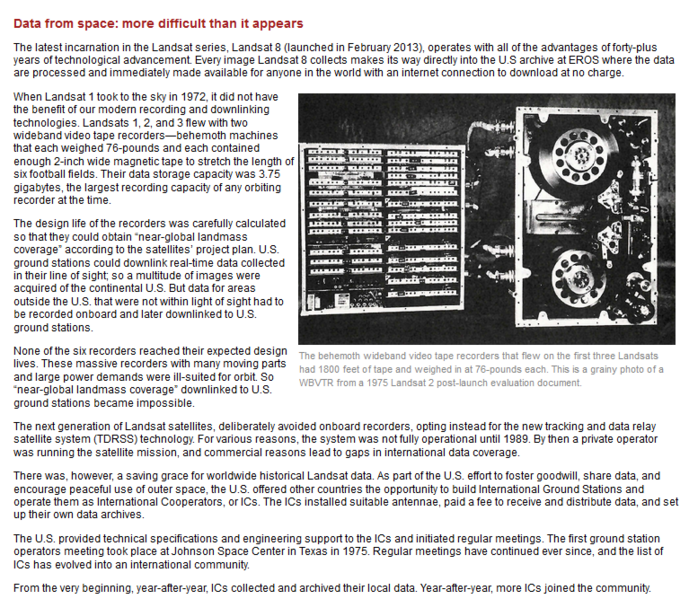 Data from space: more difficult than it appears

The latest incarnation in the Landsat series, Landsat 8 (launched in February 2013), operates with all of the advantages of forty-plus years of technological advancement. Every image Landsat 8 collects makes its way directly into the U.S archive at EROS where the data are processed and immediately made available for anyone in the world with an internet connection to download at no charge.

When Landsat 1 took to the sky in 1972, it did not have the benefit of our modern recording and downlinking technologies. Landsats 1, 2, and 3 flew with two wideband video tape recorders—behemoth machines that each weighed 76-pounds and each contained enough 2-inch wide magnetic tape to stretch the length of six football fields. Their data storage capacity was 3.75 gigabytes, the largest recording capacity of any orbiting recorder at the time.

The design life of the recorders was carefully calculated so that they could obtain "near-global landmass coverage" according to the satellites' project plan. U.S. ground stations could downlink real-time data collected in their line of sight; so a multitude of images were acquired of the continental U.S. But data for areas outside the U.S. that were not within light of sight had to be recorded onboard and later downlinked to U.S. ground stations.

None of the six recorders reached their expected design lives. These massive recorders with many moving parts and large power demands were ill-suited for orbit. So "near-global landmass coverage" downlinked to U.S. ground stations became impossible.

The behemoth wideband video tape recorders that flew on the first three Landsats had 1800 feet of tape and weighed in at 76-pounds each. This is a grainy photo of a WBVTR from a 1975 Landsat 2 post-launch evaluation document.

The next generation of Landsat satellites, deliberately avoided onboard recorders, opting instead for the new tracking and data relay satellite system (TDRSS) technology. For various reasons, the system was not fully operational until 1989. By then a private operator was running the satellite mission, and commercial reasons lead to gaps in international data coverage.

There was, however, a saving grace for worldwide historical Landsat data. As part of the U.S. effort to foster goodwill, share data, and encourage peaceful use of outer space, the U.S. offered other countries the opportunity to build International Ground Stations and operate them as International Cooperators, or ICs. The ICs installed suitable antennae, paid a fee to receive and distribute data, and set up their own data archives.

The U.S. provided technical specifications and engineering support to the ICs and initiated regular meetings. The first ground station operators meeting took place at Johnson Space Center in Texas in 1975. Regular meetings have continued ever since, and the list of ICs has evolved into an international community.

From the very beginning, year-after-year, ICs collected and archived their local data. Year-after-year, more ICs joined the community.